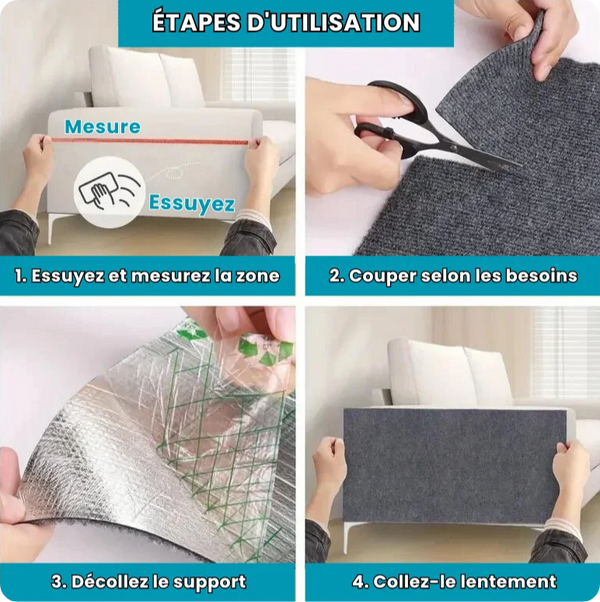 ÉTAPES D'UTILISATION

Mesure

Essuyez

1. Essuyez et mesurez la zone

2. Couper selon les besoins

3. Décollez le support

4. Collez-le lentement