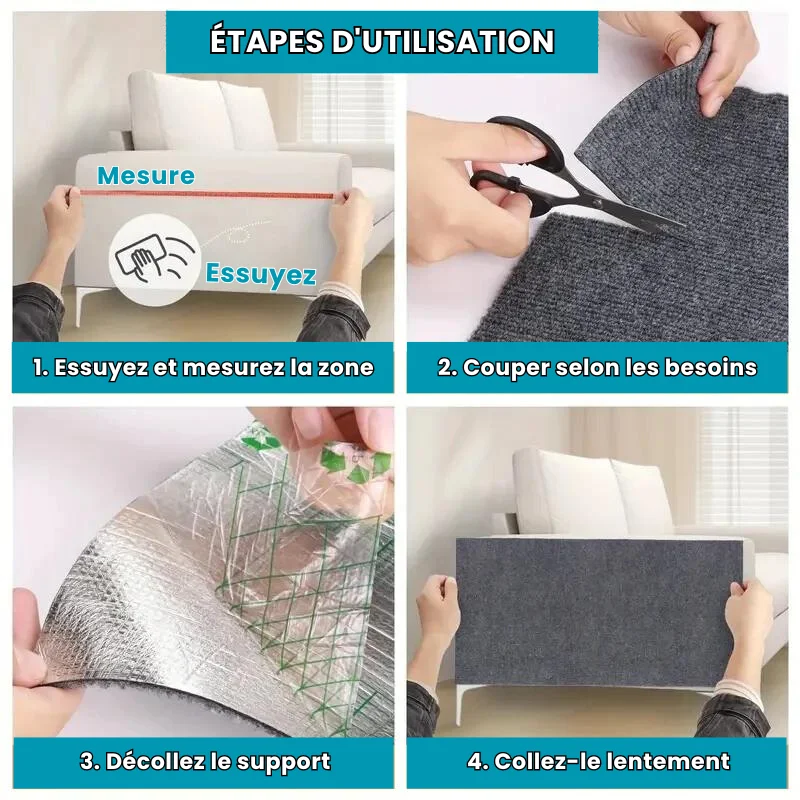 ÉTAPES D'UTILISATION

Mesure

Essuyez

1. Essuyez et mesurez la zone

2. Couper selon les besoins

3. Décollez le support

4. Collez-le lentement